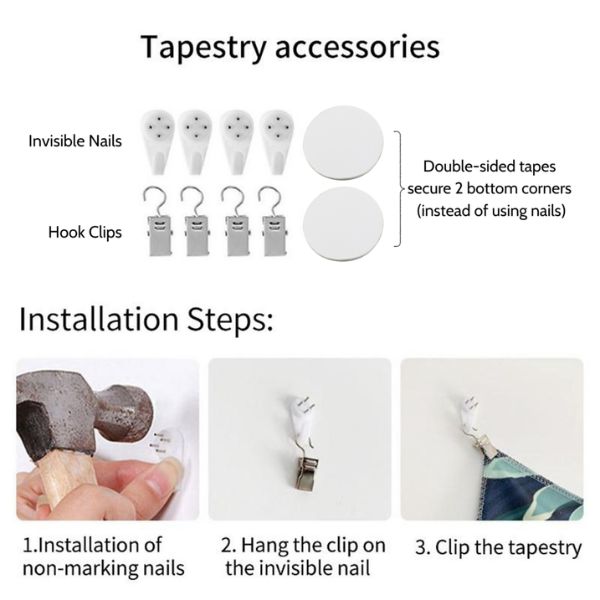 Tapestry accessories

Invisible Nails

Hook Clips

Double-sided tapes secure 2 bottom corners (instead of using nails)

Installation Steps:

1.Installation of non-marking nails

2. Hang the clip on the invisible nail

3. Clip the tapestry